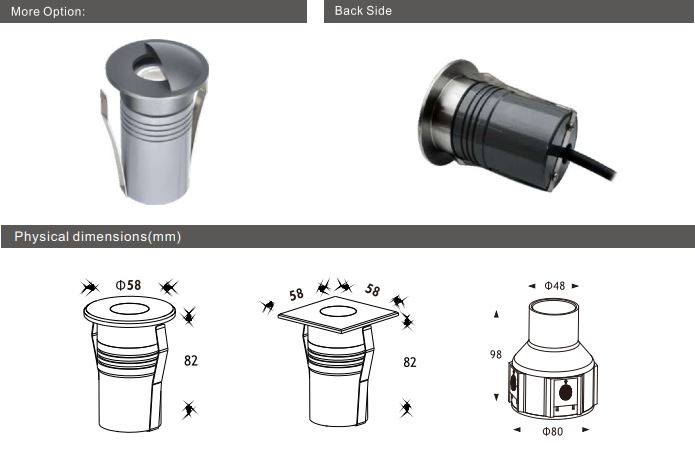 More Option:

Back Side

Physical dimensions(mm)

Φ58

82

58

58

82

Φ48

98

Φ80