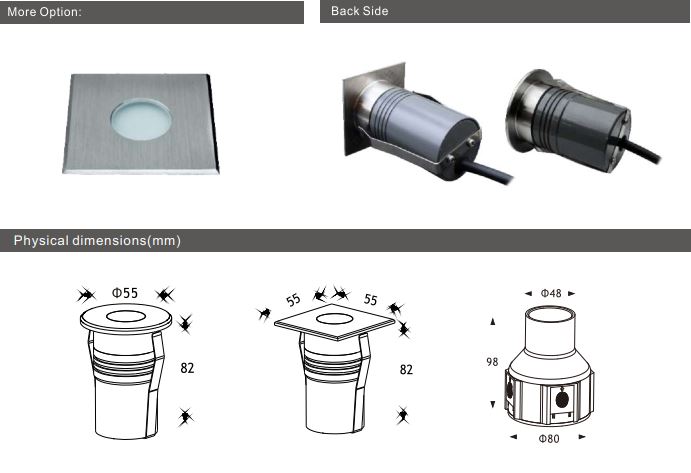 More Option:

Back Side

Physical dimensions(mm)

Φ55

82

55

55

82

Φ48

98

Φ80