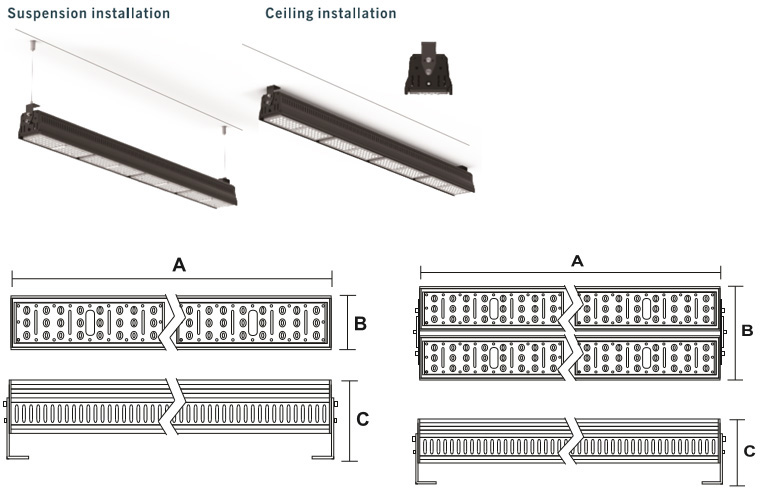 Suspension installation

Ceiling installation

A

B

C

A

B

C